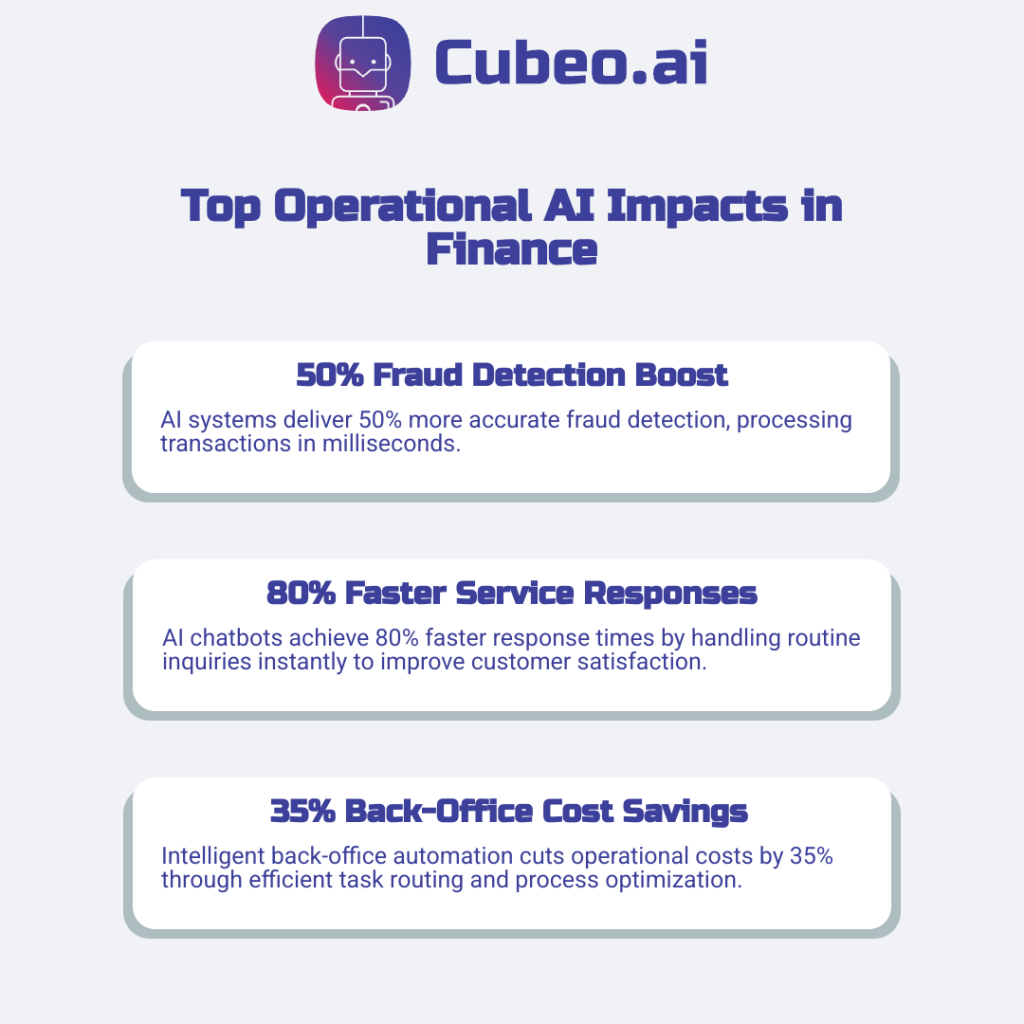 Cubeo.ai

Top Operational AI Impacts in Finance

50% Fraud Detection Boost

AI systems deliver 50% more accurate fraud detection, processing transactions in milliseconds.

80% Faster Service Responses

AI chatbots achieve 80% faster response times by handling routine inquiries instantly to improve customer satisfaction.

35% Back-Office Cost Savings

Intelligent back-office automation cuts operational costs by 35% through efficient task routing and process optimization.