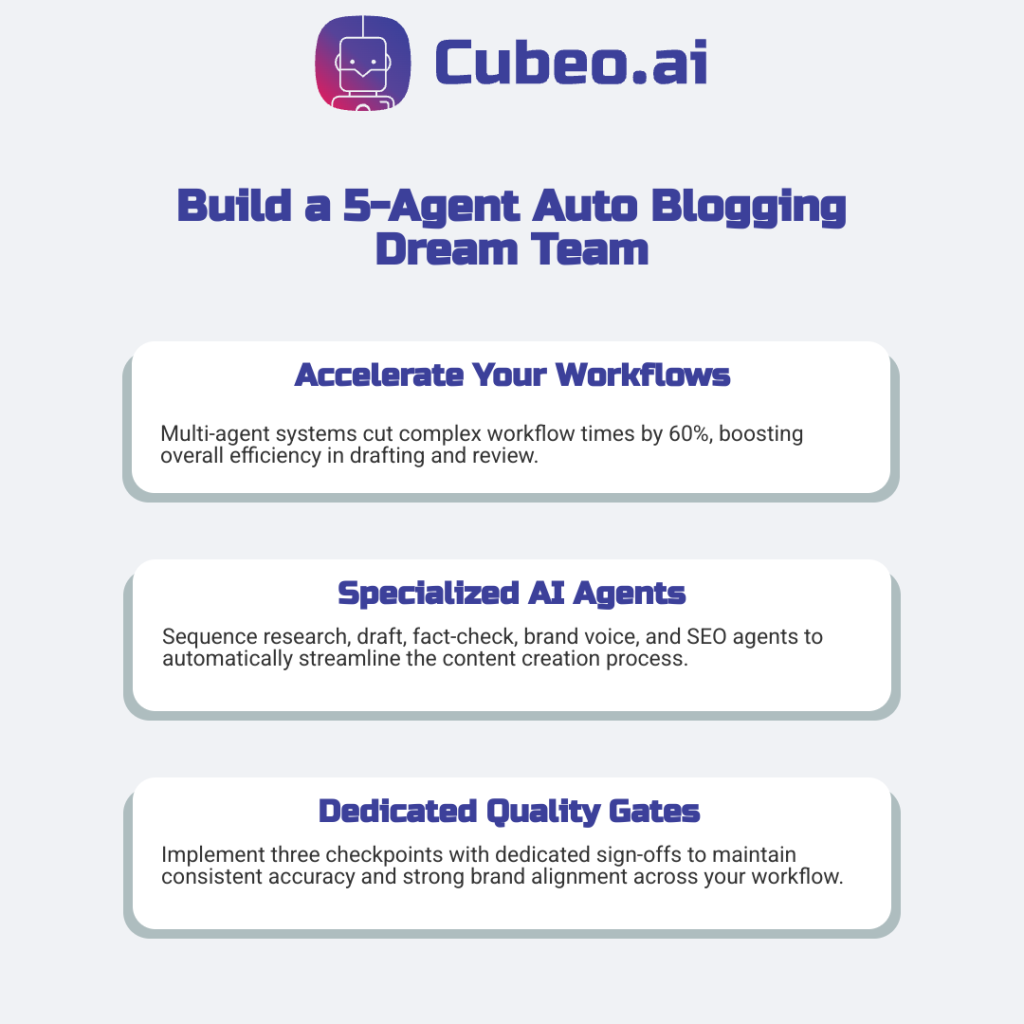 Cubeo.ai

Build a 5-Agent Auto Blogging Dream Team

Accelerate Your Workflows

Multi-agent systems cut complex workflow times by 60%, boosting overall efficiency in drafting and review.

Specialized AI Agents

Sequence research, draft, fact-check, brand voice, and SEO agents to automatically streamline the content creation process.

Dedicated Quality Gates

Implement three checkpoints with dedicated sign-offs to maintain consistent accuracy and strong brand alignment across your workflow.