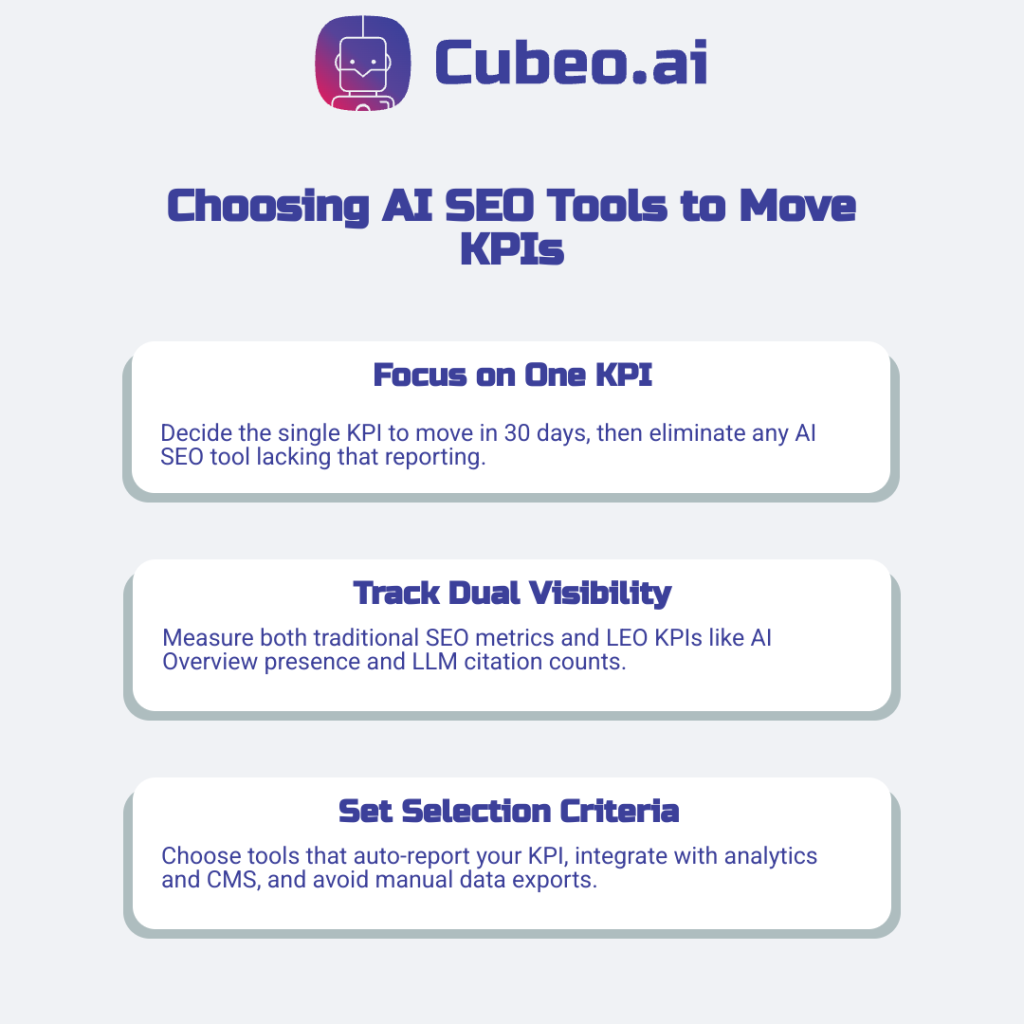 Cubeo.ai

Choosing AI SEO Tools to Move KPIs

Focus on One KPI

Decide the single KPI to move in 30 days, then eliminate any AI SEO tool lacking that reporting.

Track Dual Visibility

Measure both traditional SEO metrics and LEO KPIs like AI Overview presence and LLM citation counts.

Set Selection Criteria

Choose tools that auto-report your KPI, integrate with analytics and CMS, and avoid manual data exports.