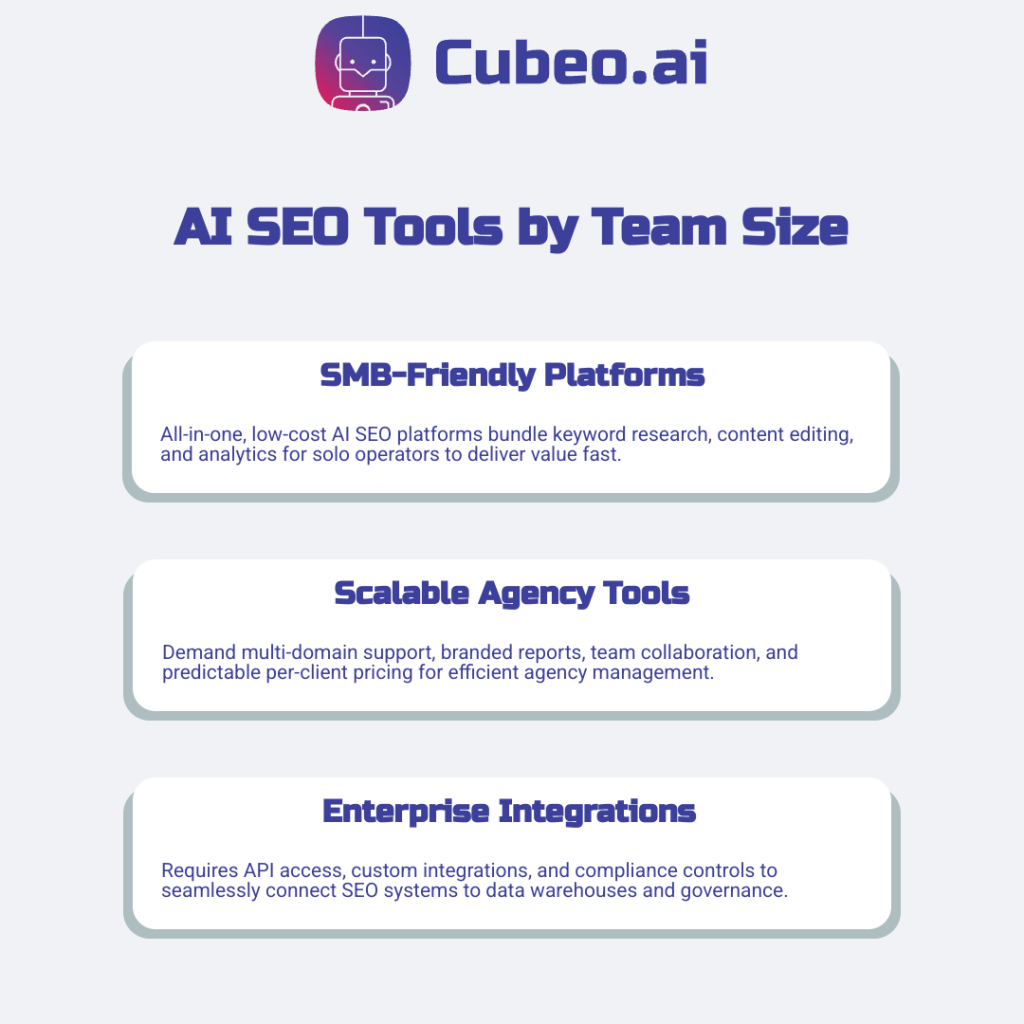 Cubeo.ai

AI SEO Tools by Team Size

SMB-Friendly Platforms

All-in-one, low-cost AI SEO platforms bundle keyword research, content editing, and analytics for solo operators to deliver value fast.

Scalable Agency Tools

Demand multi-domain support, branded reports, team collaboration, and predictable per-client pricing for efficient agency management.

Enterprise Integrations

Requires API access, custom integrations, and compliance controls to seamlessly connect SEO systems to data warehouses and governance.