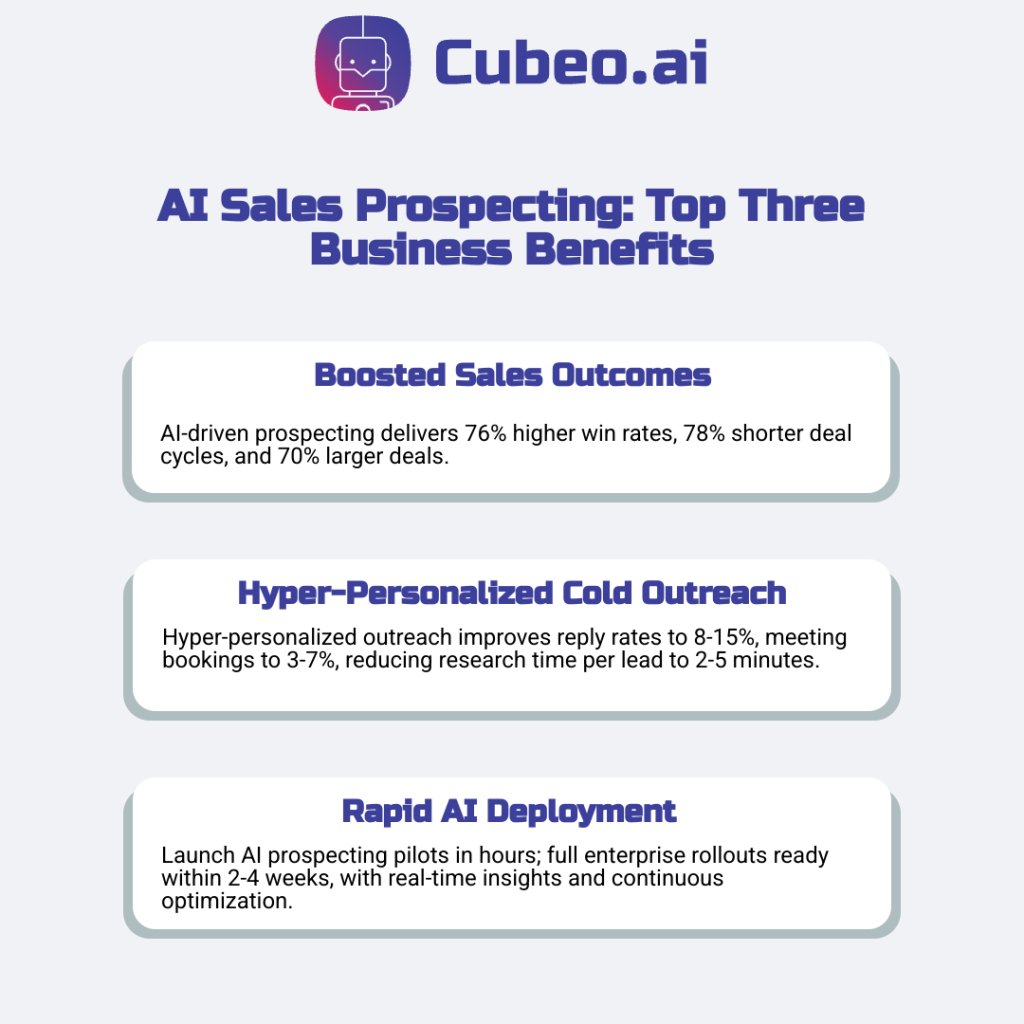 Cubeo.ai

AI Sales Prospecting: Top Three Business Benefits

Boosted Sales Outcomes

AI-driven prospecting delivers 76% higher win rates, 78% shorter deal cycles, and 70% larger deals.

Hyper-Personalized Cold Outreach

Hyper-personalized outreach improves reply rates to 8-15%, meeting bookings to 3-7%, reducing research time per lead to 2-5 minutes.

Rapid AI Deployment

Launch AI prospecting pilots in hours; full enterprise rollouts ready within 2-4 weeks, with real-time insights and continuous optimization.