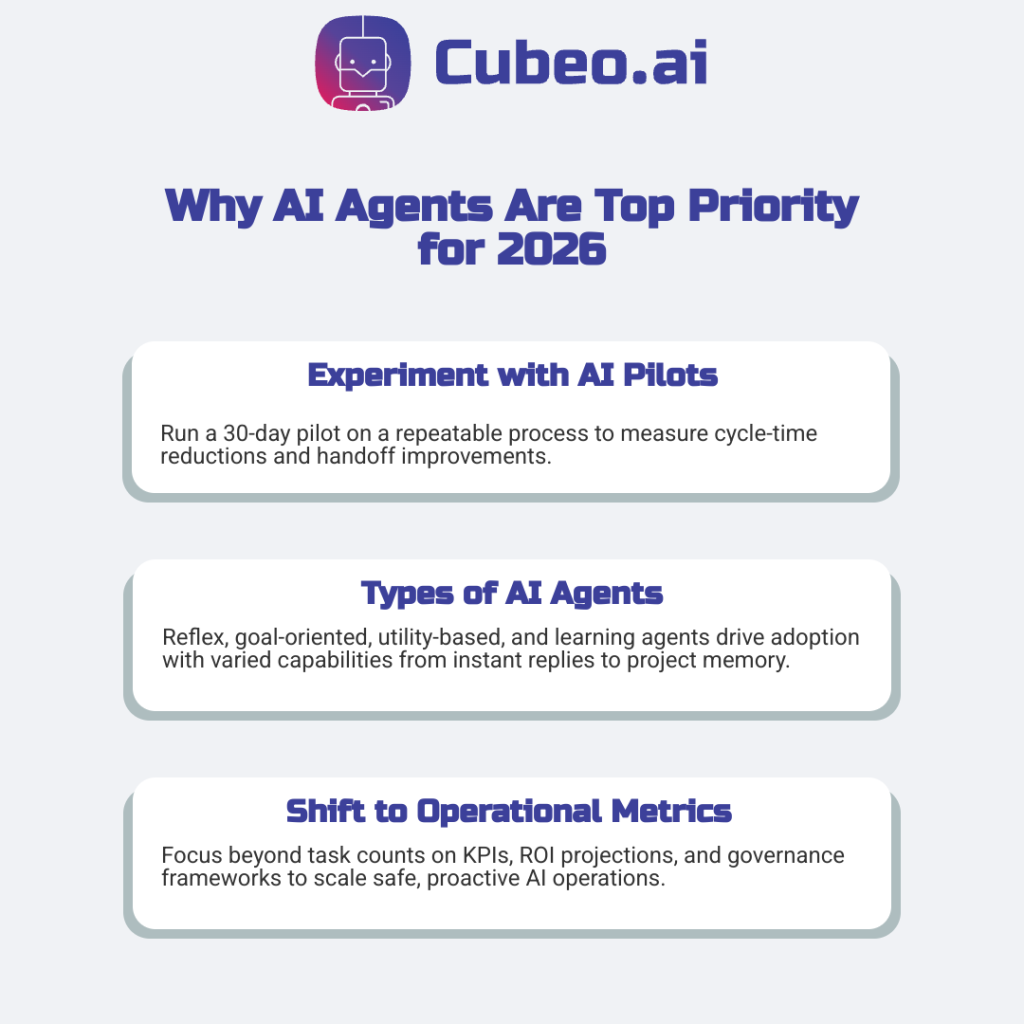 Cubeo.ai

Why AI Agents Are Top Priority for 2026

Experiment with AI Pilots

Run a 30-day pilot on a repeatable process to measure cycle-time reductions and handoff improvements.

Types of AI Agents

Reflex, goal-oriented, utility-based, and learning agents drive adoption with varied capabilities from instant replies to project memory.

Shift to Operational Metrics

Focus beyond task counts on KPIs, ROI projections, and governance frameworks to scale safe, proactive AI operations.