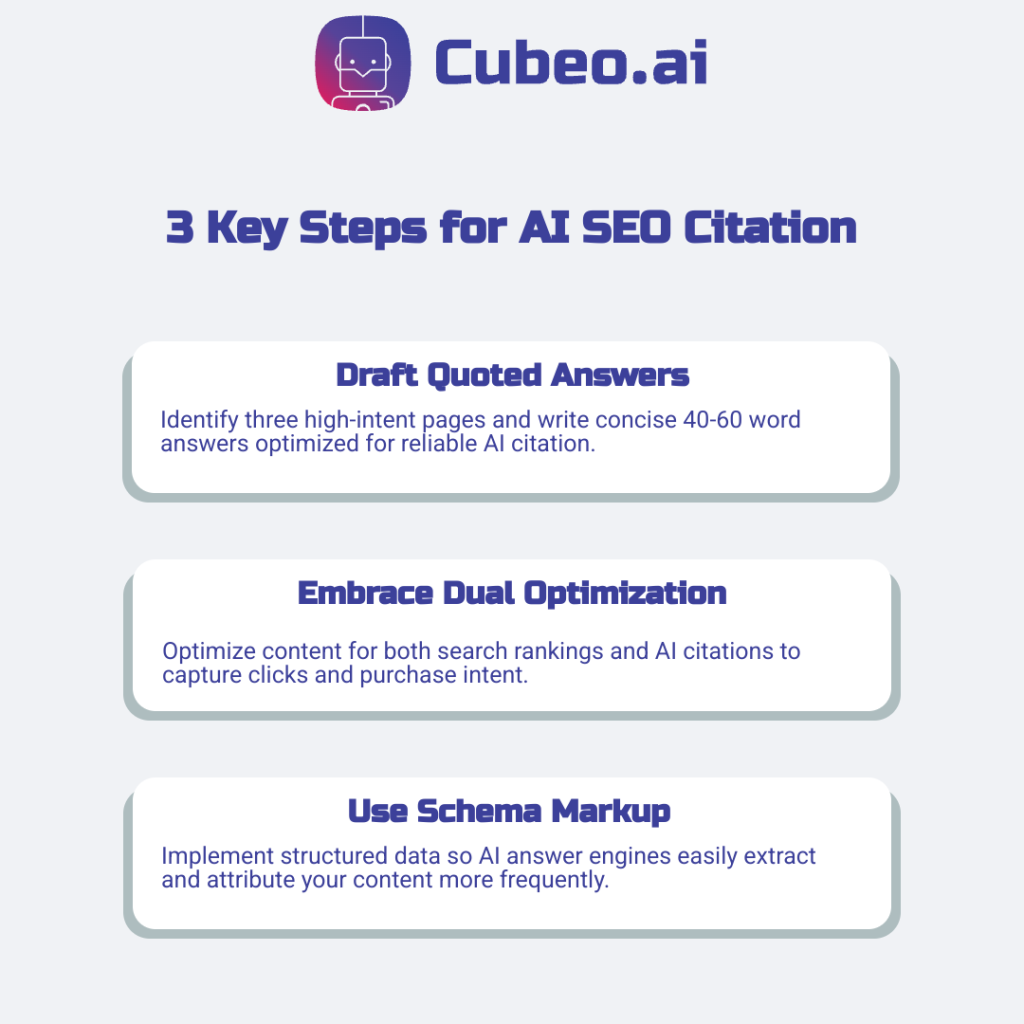 Cubeo.ai

3 Key Steps for AI SEO Citation

Draft Quoted Answers

Identify three high-intent pages and write concise 40-60 word answers optimized for reliable AI citation.

Embrace Dual Optimization

Optimize content for both search rankings and AI citations to capture clicks and purchase intent.

Use Schema Markup

Implement structured data so AI answer engines easily extract and attribute your content more frequently.