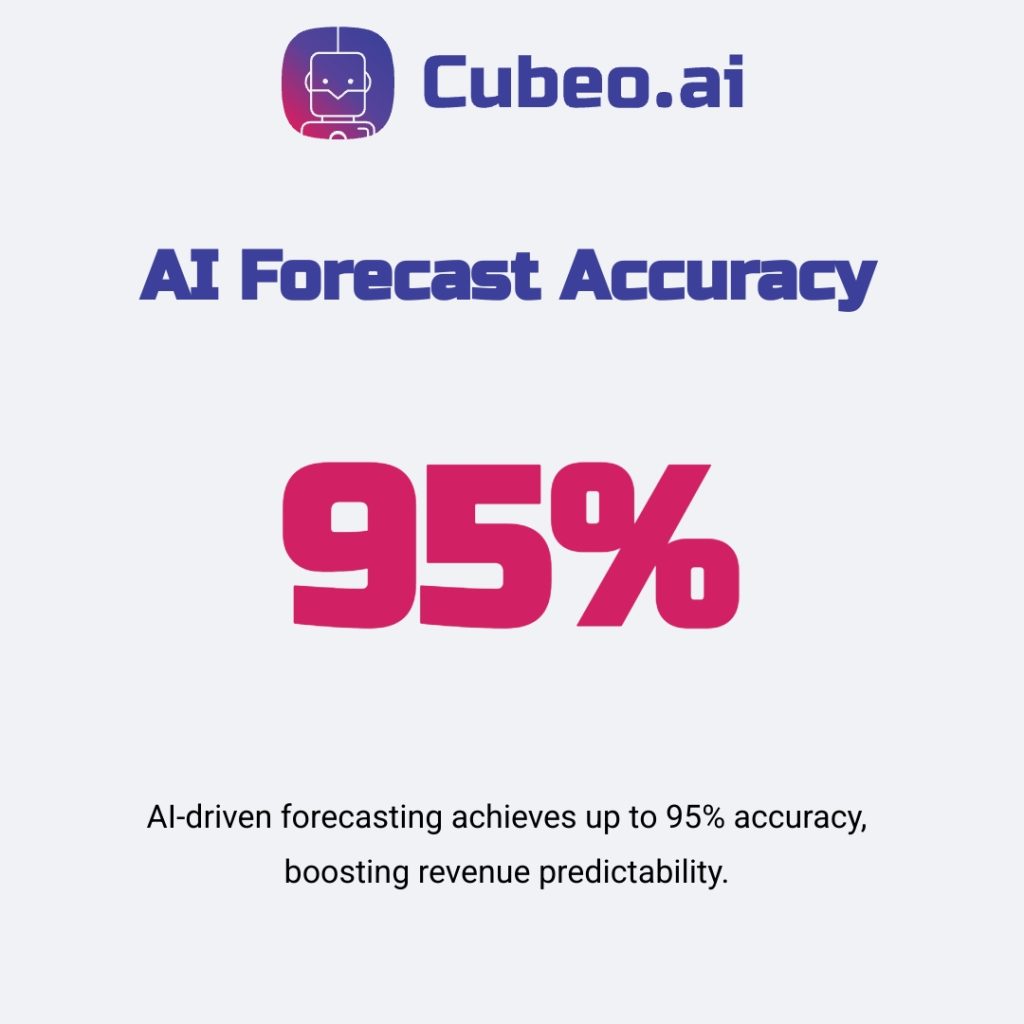 Cubeo.ai

AI Forecast Accuracy

95%

AI-driven forecasting achieves up to 95% accuracy, boosting revenue predictability.