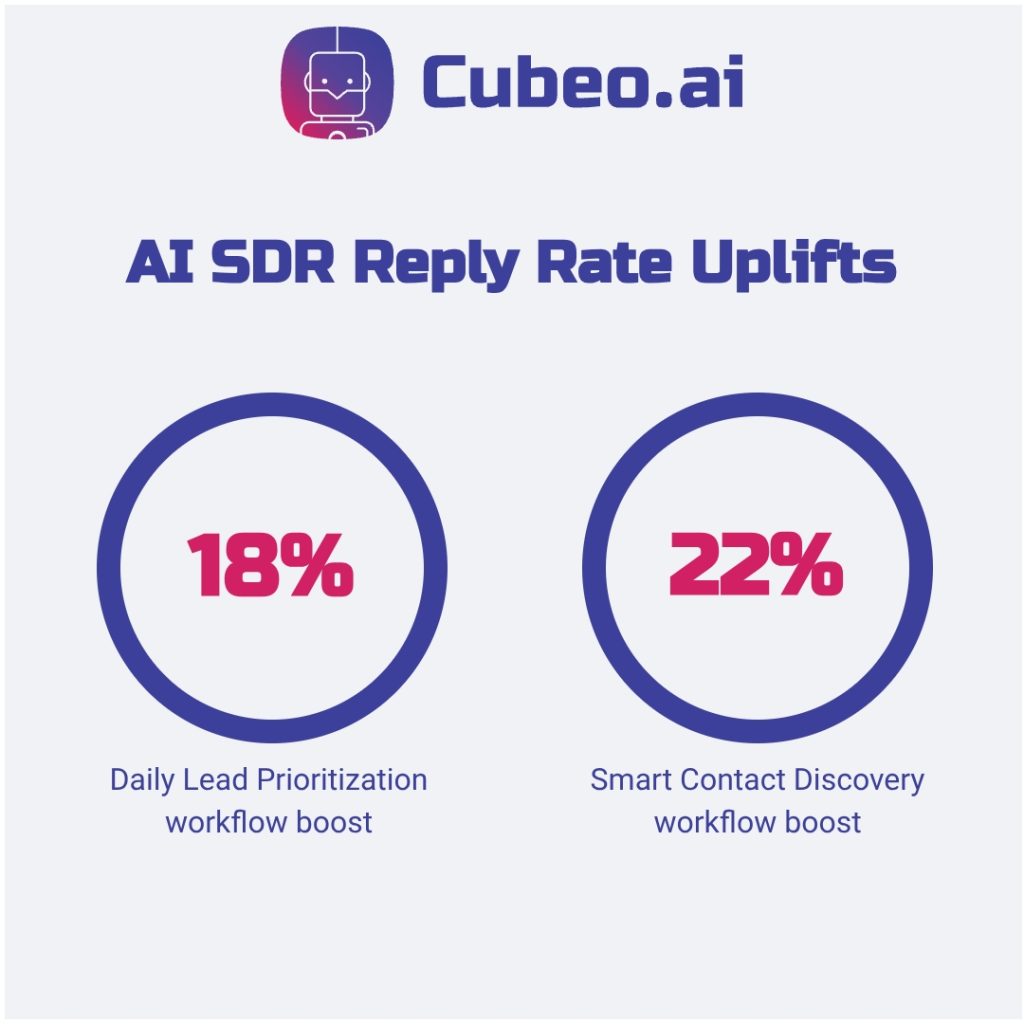 Cubeo.ai

AI SDR Reply Rate Uplifts

18%

Daily Lead Prioritization workflow boost

22%

Smart Contact Discovery workflow boost