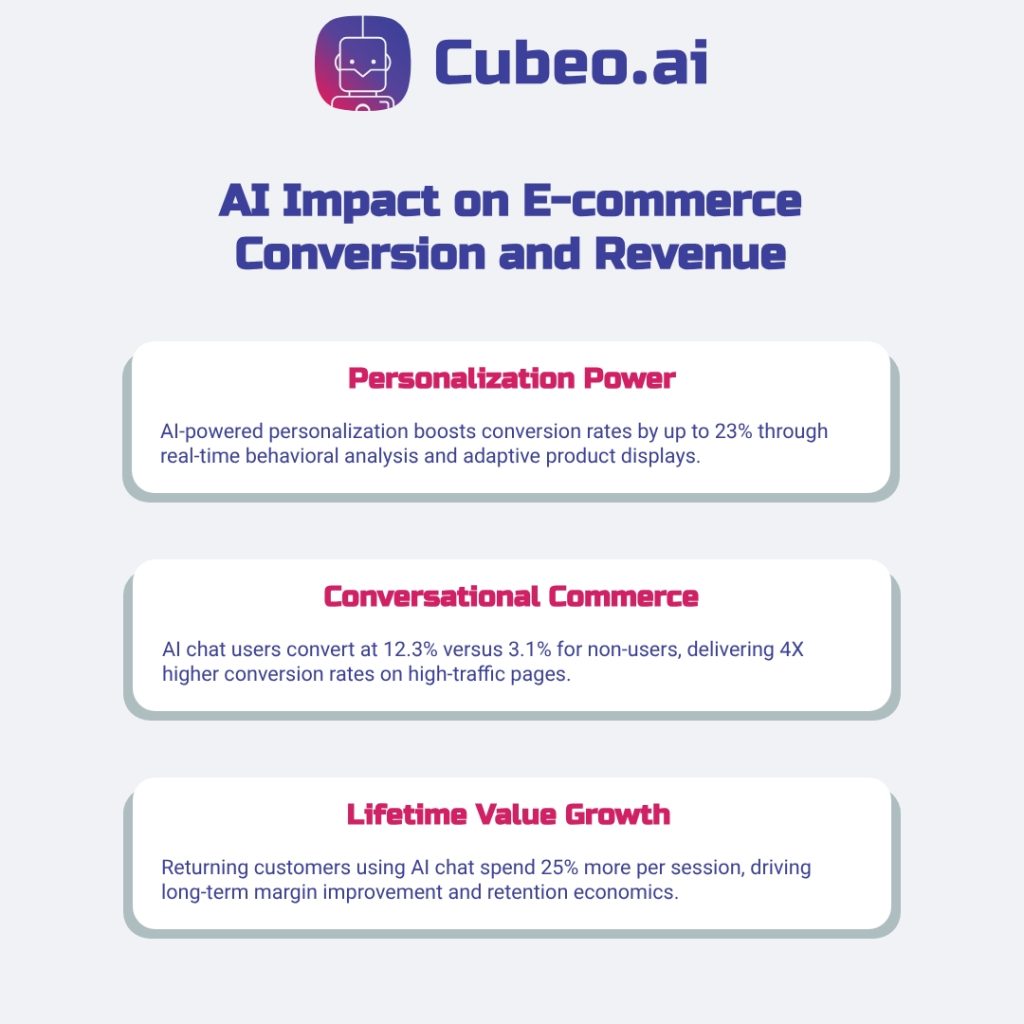 Cubeo.ai

AI Impact on E-commerce Conversion and Revenue

Personalization Power

AI-powered personalization boosts conversion rates by up to 23% through real-time behavioral analysis and adaptive product displays.

Conversational Commerce

AI chat users convert at 12.3% versus 3.1% for non-users, delivering 4X higher conversion rates on high-traffic pages.

Lifetime Value Growth

Returning customers using AI chat spend 25% more per session, driving long-term margin improvement and retention economics.