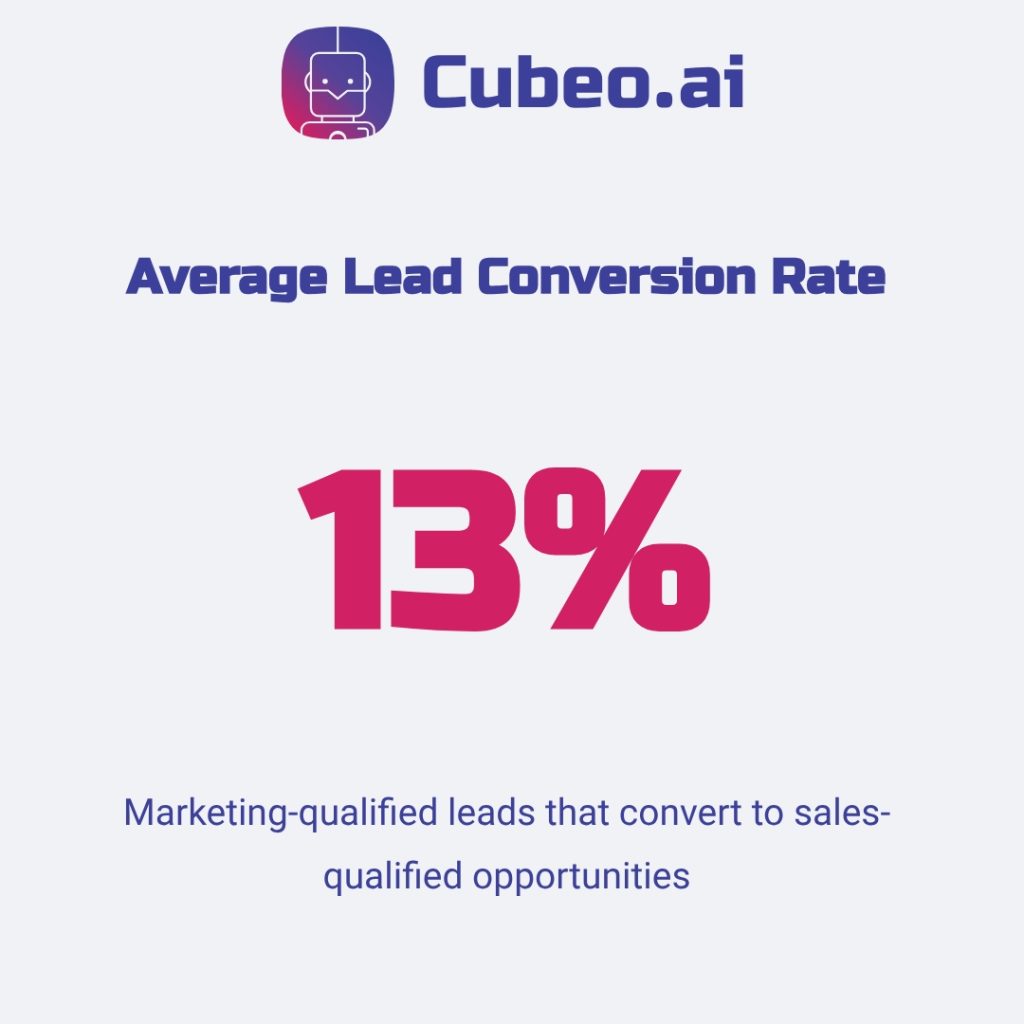 Cubeo.ai

Average Lead Conversion Rate

13%

Marketing-qualified leads that convert to sales-qualified opportunities