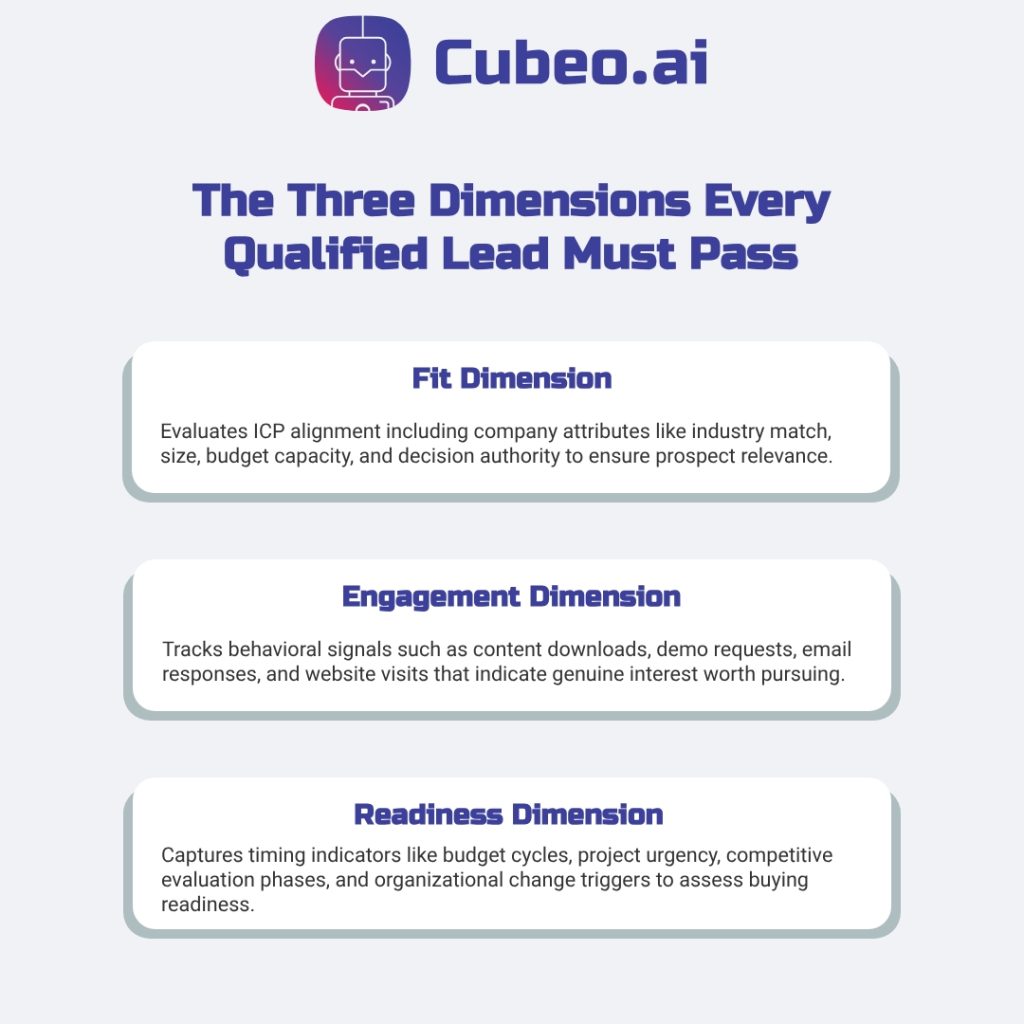 Cubeo.ai

The Three Dimensions Every Qualified Lead Must Pass

Fit Dimension

Evaluates ICP alignment including company attributes like industry match, size, budget capacity, and decision authority to ensure prospect relevance.

Engagement Dimension

Tracks behavioral signals such as content downloads, demo requests, email responses, and website visits that indicate genuine interest worth pursuing.

Readiness Dimension

Captures timing indicators like budget cycles, project urgency, competitive evaluation phases, and organizational change triggers to assess buying readiness.